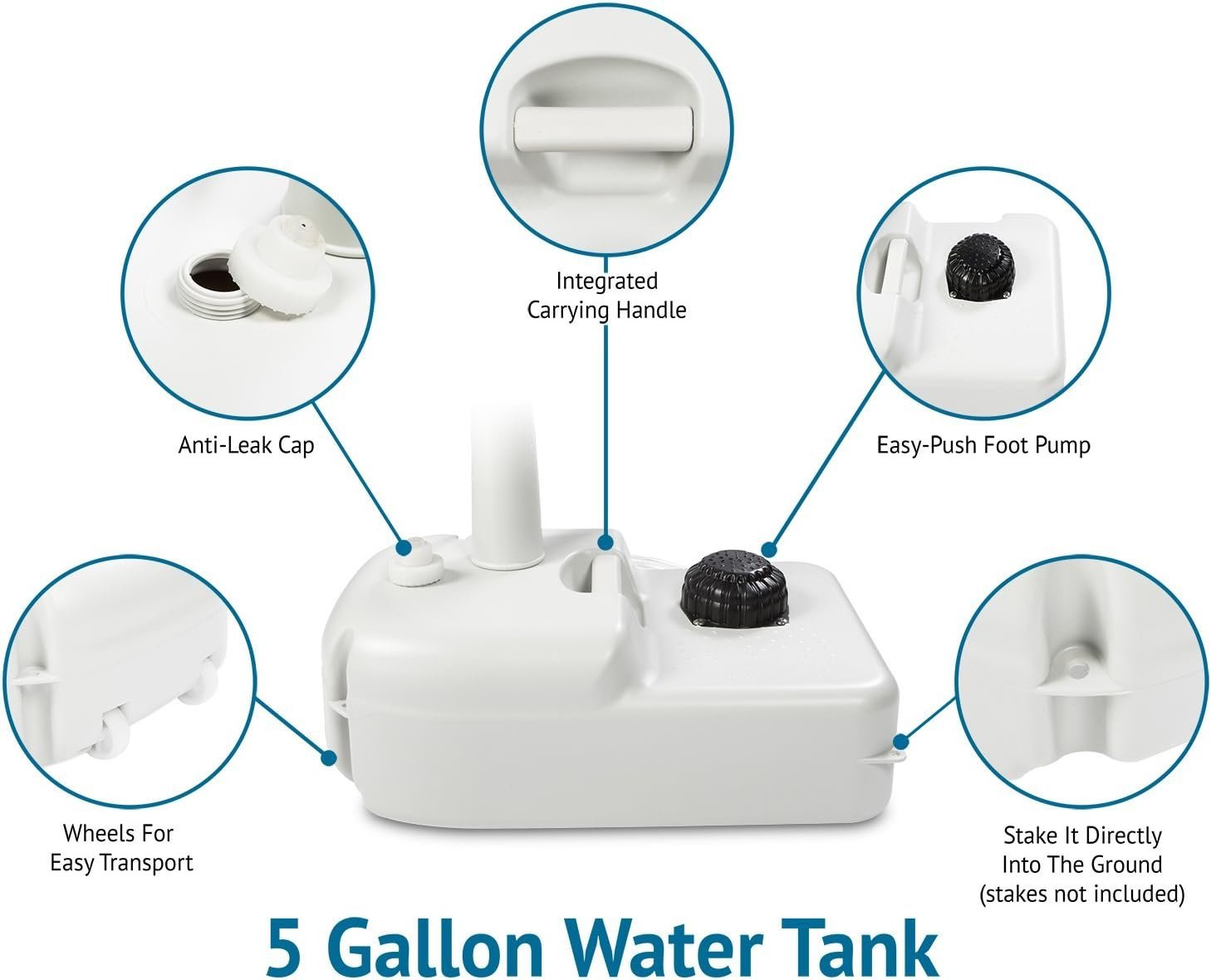 Integrated Carrying Handle

Anti-Leak Cap

Easy-Push Foot Pump

Wheels For Easy Transport

Stake It Directly Into The Ground (stakes not included)

5 Gallon Water Tank